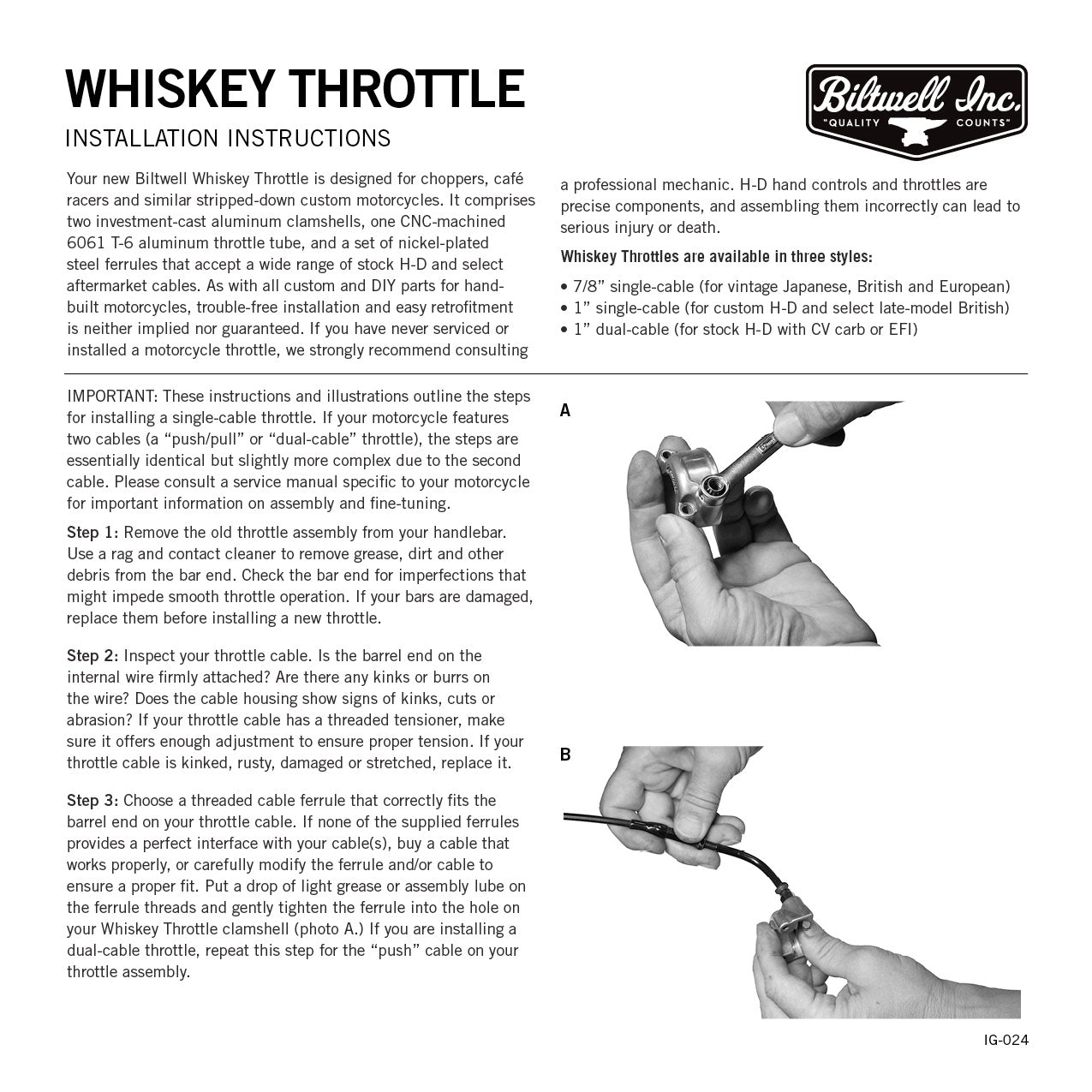 WHISKEY THROTTLE

INSTALLATION INSTRUCTIONS

Biltwell Inc.
"QUALITY COUNTS"

Your new Biltwell Whiskey Throttle is designed for choppers, café racers and similar stripped-down custom motorcycles. It comprises two investment-cast aluminum clamshells, one CNC-machined 6061 T-6 aluminum throttle tube, and a set of nickel-plated steel ferrules that accept a wide range of stock H-D and select aftermarket cables. As with all custom and DIY parts for hand-built motorcycles, trouble-free installation and easy retrofitment is neither implied nor guaranteed. If you have never serviced or installed a motorcycle throttle, we strongly recommend consulting a professional mechanic. H-D hand controls and throttles are precise components, and assembling them incorrectly can lead to serious injury or death.

Whiskey Throttles are available in three styles:

• 7/8" single-cable (for vintage Japanese, British and European)
• 1" single-cable (for custom H-D and select late-model British)
• 1" dual-cable (for stock H-D with CV carb or EFI)

IMPORTANT: These instructions and illustrations outline the steps for installing a single-cable throttle. If your motorcycle features two cables (a "push/pull" or "dual-cable" throttle), the steps are essentially identical but slightly more complex due to the second cable. Please consult a service manual specific to your motorcycle for important information on assembly and fine-tuning.

Step 1: Remove the old throttle assembly from your handlebar. Use a rag and contact cleaner to remove grease, dirt and other debris from the bar end. Check the bar end for imperfections that might impede smooth throttle operation. If your bars are damaged, replace them before installing a new throttle.

Step 2: Inspect your throttle cable. Is the barrel end on the internal wire firmly attached? Are there any kinks or burrs on the wire? Does the cable housing show signs of kinks, cuts or abrasion? If your throttle cable has a threaded tensioner, make sure it offers enough adjustment to ensure proper tension. If your throttle cable is kinked, rusty, damaged or stretched, replace it.

Step 3: Choose a threaded cable ferrule that correctly fits the barrel end on your throttle cable. If none of the supplied ferrules provides a perfect interface with your cable(s), buy a cable that works properly, or carefully modify the ferrule and/or cable to ensure a proper fit. Put a drop of light grease or assembly lube on the ferrule threads and gently tighten the ferrule into the hole on your Whiskey Throttle clamshell (photo A.) If you are installing a dual-cable throttle, repeat this step for the "push" cable on your throttle assembly.

A

B

IG-024